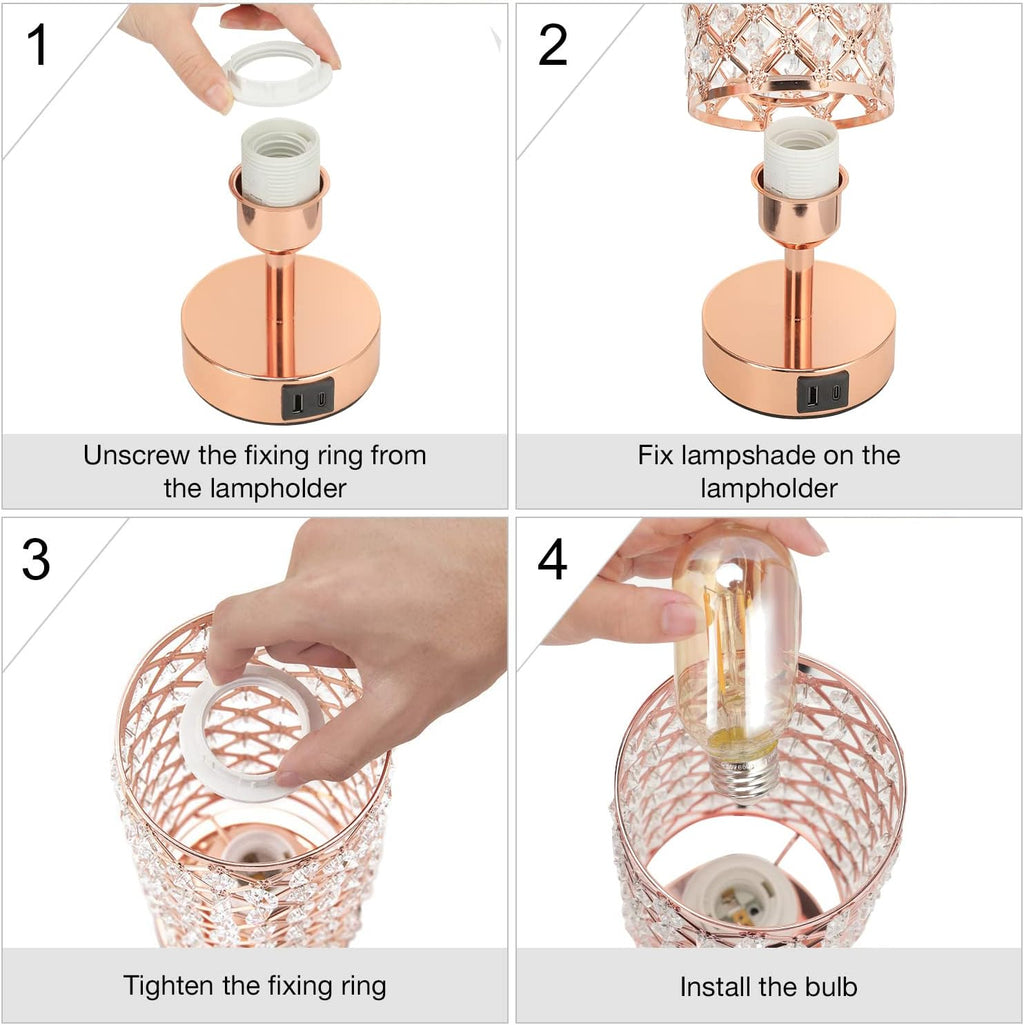 1

Unscrew the fixing ring from the lampholder

2

Fix lampshade on the lampholder

3

Tighten the fixing ring

4

Install the bulb