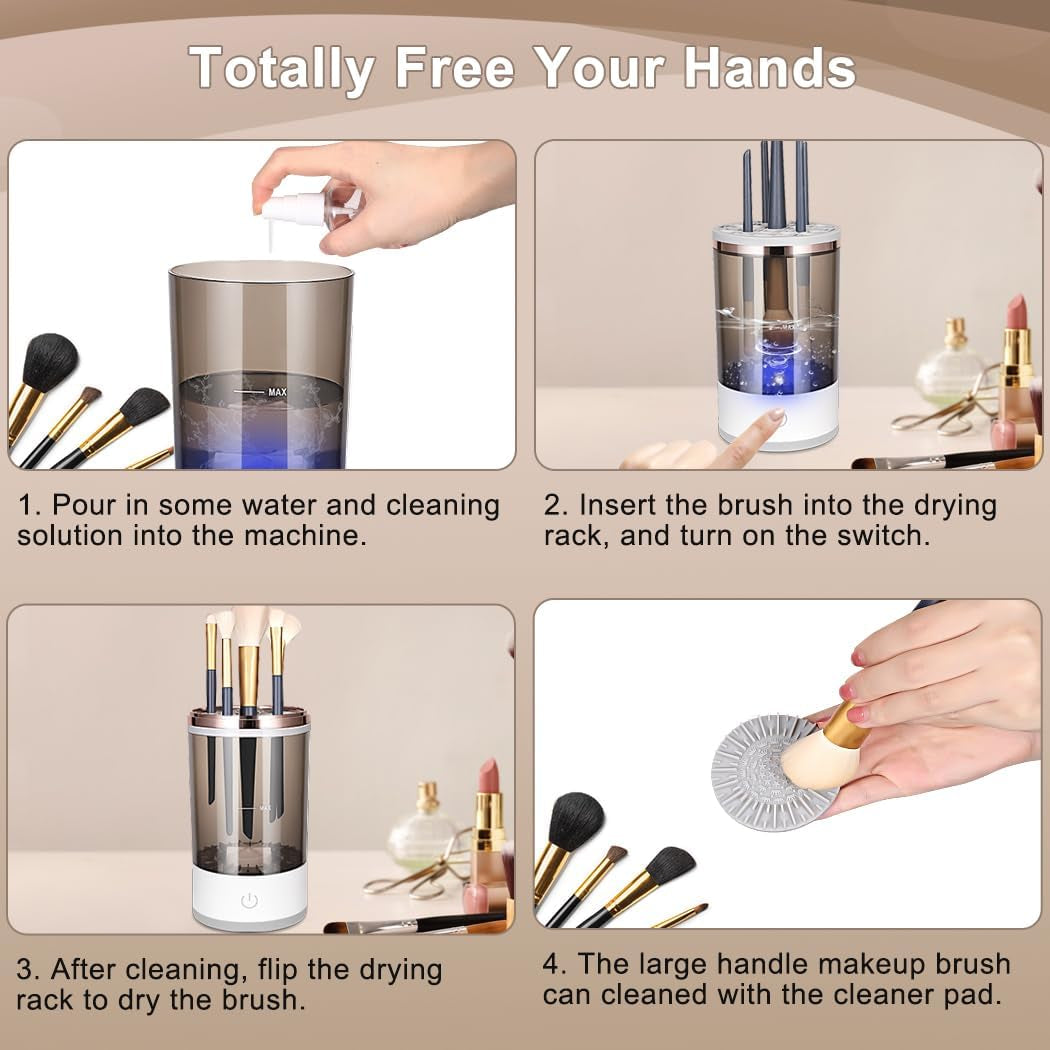 Totally Free Your Hands

MAX

1. Pour in some water and cleaning solution into the machine.

2. Insert the brush into the drying rack, and turn on the switch.

MAX

3. After cleaning, flip the drying rack to dry the brush.

4. The large handle makeup brush can cleaned with the cleaner pad.