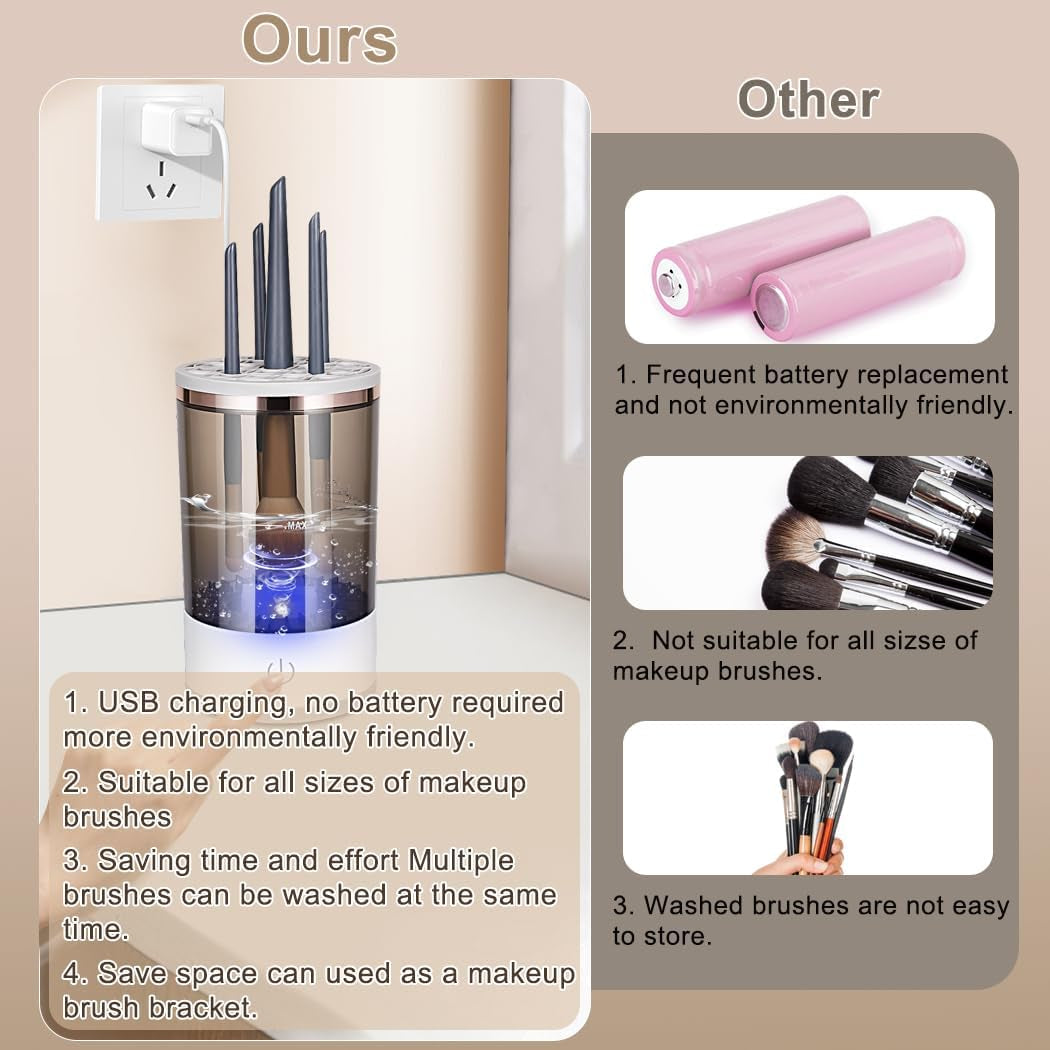 Ours

MAX

1. USB charging, no battery required more environmentally friendly.

2. Suitable for all sizes of makeup brushes

3. Saving time and effort Multiple brushes can be washed at the same time.

4. Save space can used as a makeup brush bracket.

Other

1. Frequent battery replacement and not environmentally friendly.

2.  Not suitable for all sizse of makeup brushes.

3. Washed brushes are not easy to store.